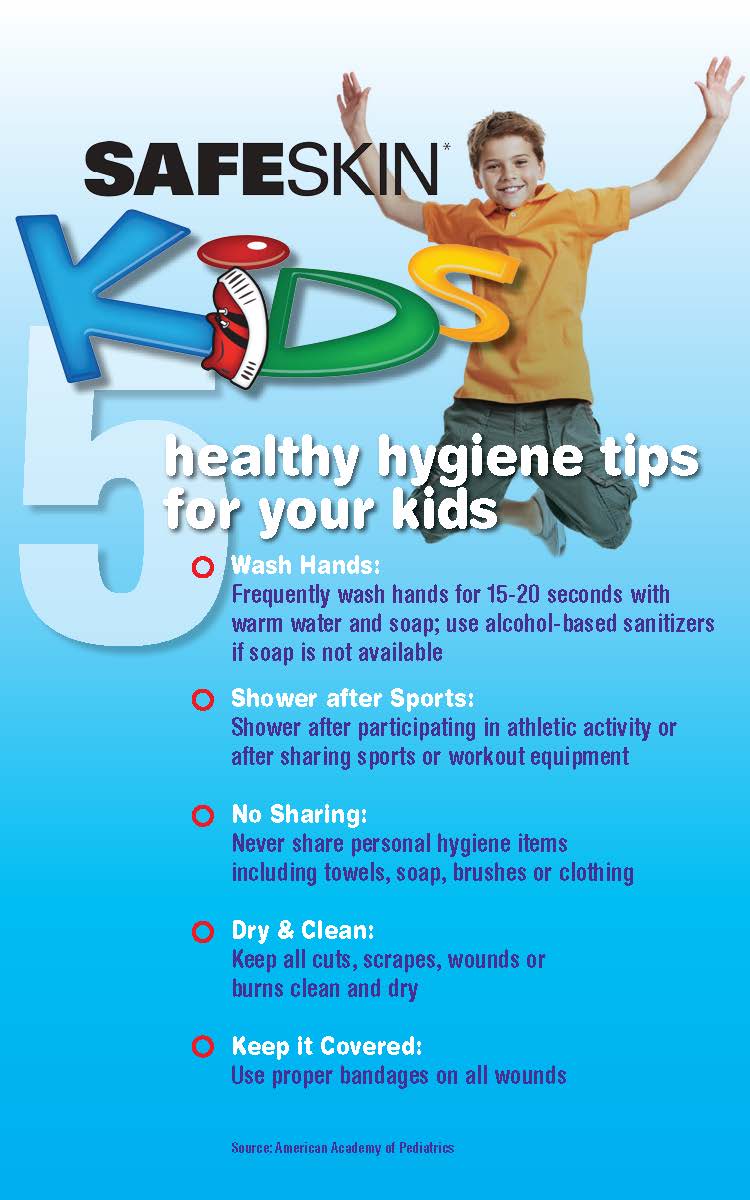 SAFESKIN*

KIDS

5 healthy hygiene tips for your kids

Wash Hands:
Frequently wash hands for 15-20 seconds with warm water and soap; use alcohol-based sanitizers if soap is not available

Shower after Sports:
Shower after participating in athletic activity or after sharing sports or workout equipment

No Sharing:
Never share personal hygiene items including towels, soap, brushes or clothing

Dry & Clean:
Keep all cuts, scrapes, wounds or burns clean and dry

Keep it Covered:
Use proper bandages on all wounds

Source: American Academy of Pediatrics