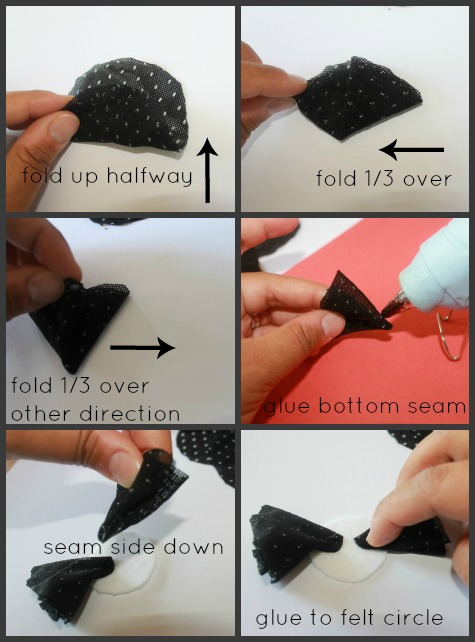 fold up halfway

fold 1/3 over

fold 1/3 over
other direction

glue bottom seam

seam side down

glue to felt circle